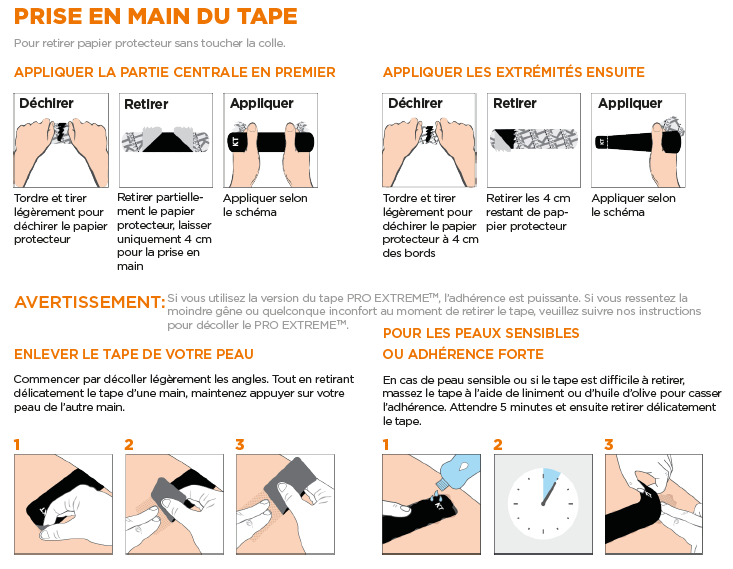 PRISE EN MAIN DU TAPE

Pour retirer papier protecteur sans toucher la colle.

APPLIQUER LA PARTIE CENTRALE EN PREMIER

Déchirer

Tordre et tirer légèrement pour déchirer le papier protecteur

Retirer

Retirer partiellement le papier protecteur, laisser uniquement 4 cm pour la prise en main

Appliquer

KT

Appliquer selon le schéma

APPLIQUER LES EXTRÉMITÉS ENSUITE

Déchirer

Tordre et tirer légèrement pour déchirer le papier protecteur à 4 cm des bords

Retirer

Retirer les 4 cm restant de papier protecteur

Appliquer

KT

Appliquer selon le schéma

AVERTISSEMENT: Si vous utilisez la version du tape PRO EXTREME™, l'adhérence est puissante. Si vous ressentez la moindre gêne ou quelconque inconfort au moment de retirer le tape, veuillez suivre nos instructions pour décoller le PRO EXTREME™.

ENLEVER LE TAPE DE VOTRE PEAU

Commencer par décoller légèrement les angles. Tout en retirant délicatement le tape d'une main, maintenez appuyer sur votre peau de l'autre main.

1

KT

2

3

POUR LES PEAUX SENSIBLES OU ADHÉRENCE FORTE

En cas de peau sensible ou si le tape est difficile à retirer, massez le tape à l'aide de liniment ou d'huile d'olive pour casser l'adhérence. Attendre 5 minutes et ensuite retirer délicatement le tape.

1

KT

2

3

KT